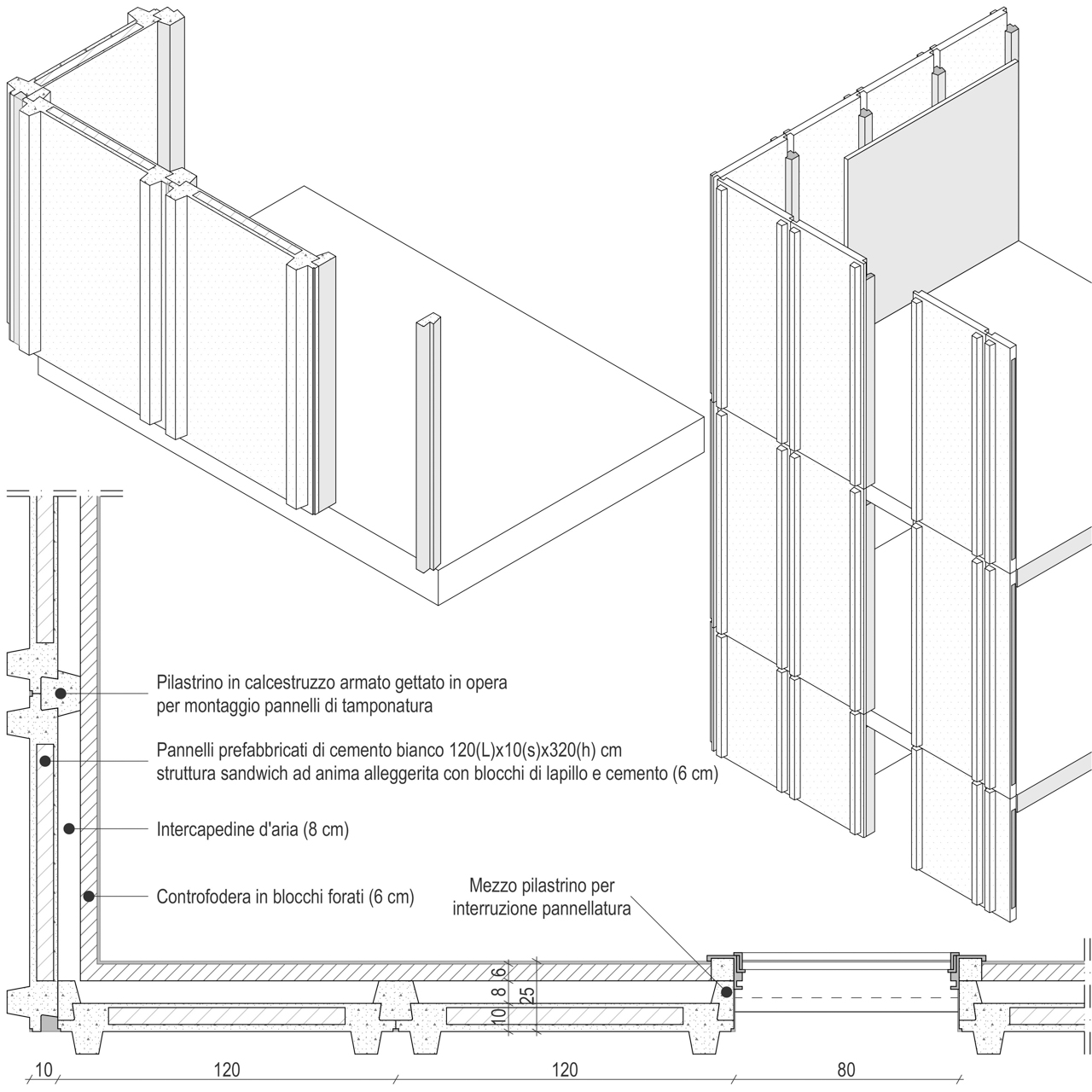 Pilastrino in calcestruzzo armato gettato in opera per montaggio pannelli di tamponatura

Pannelli prefabbricati di cemento bianco 120(L)x10(s)x320(h) cm struttura sandwich ad anima alleggerita con blocchi di lapillo e cemento (6 cm)

Intercapedine d'aria (8 cm)

Controfodera in blocchi forati (6 cm)

Mezzo pilastrino per interruzione pannellatura

6
8
10
25

10
120
120
80